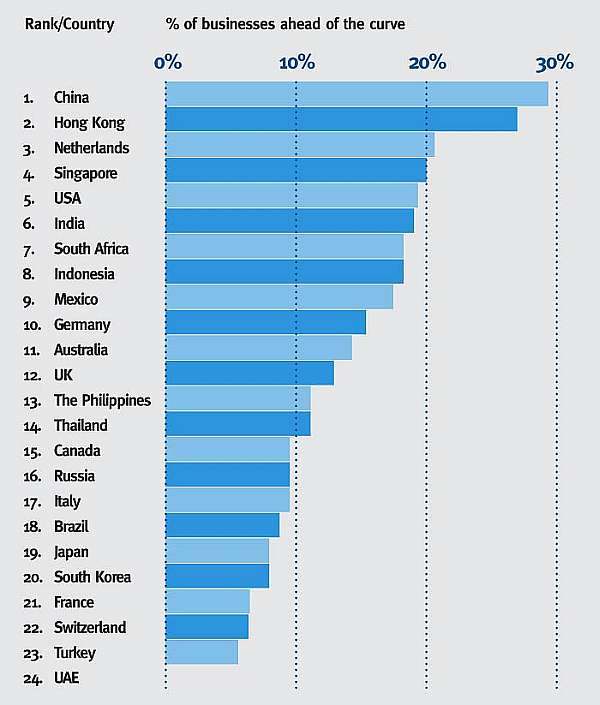 Rank/Country % of businesses ahead of the curve

0% 10% 20% 30%

1. China
2. Hong Kong
3. Netherlands
4. Singapore
5. USA
6. India
7. South Africa
8. Indonesia
9. Mexico
10. Germany
11. Australia
12. UK
13. The Philippines
14. Thailand
15. Canada
16. Russia
17. Italy
18. Brazil
19. Japan
20. South Korea
21. France
22. Switzerland
23. Turkey
24. UAE